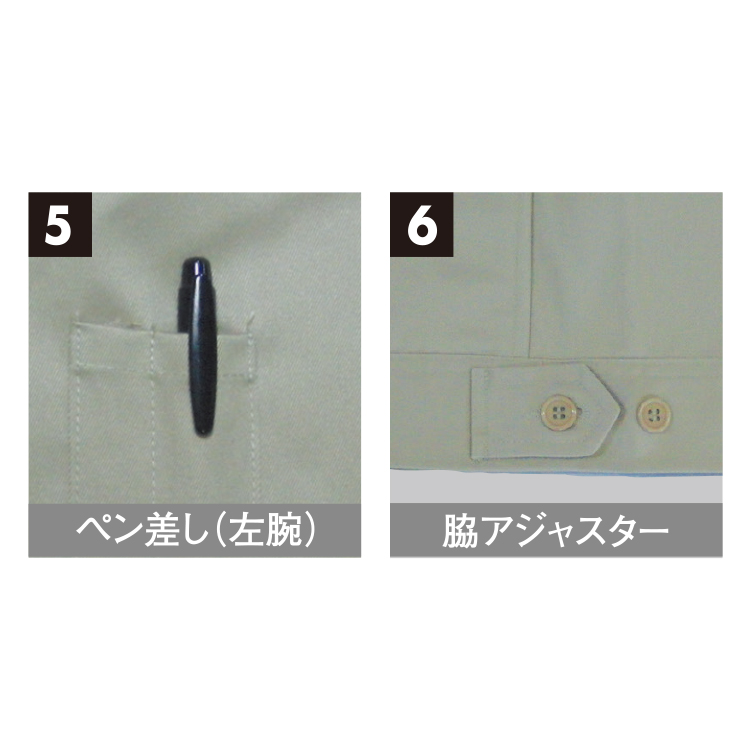 5

ペン差し（左腕）

6

脇アジャスター