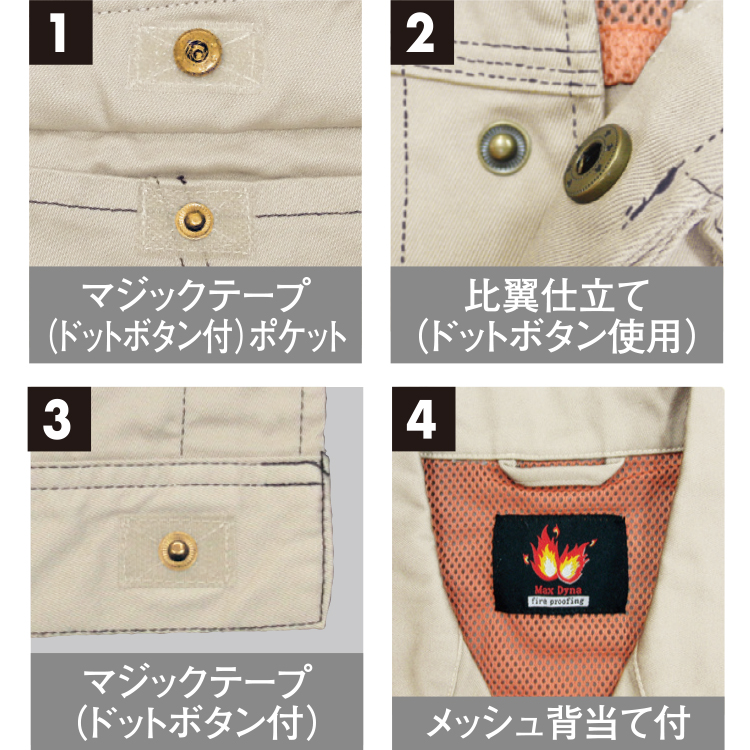 1

マジックテープ
(ドットボタン付)ポケット

2

比翼仕立て
(ドットボタン使用)

3

マジックテープ
(ドットボタン付)

4

Max Dyna
fire proofing

メッシュ背当て付